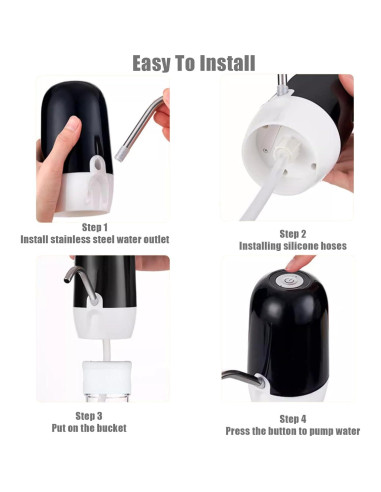 Easy To Install

Step 1
Install stainless steel water outlet

Step 2
Installing silicone hoses

Step 3
Put on the bucket

Step 4
Press the button to pump water