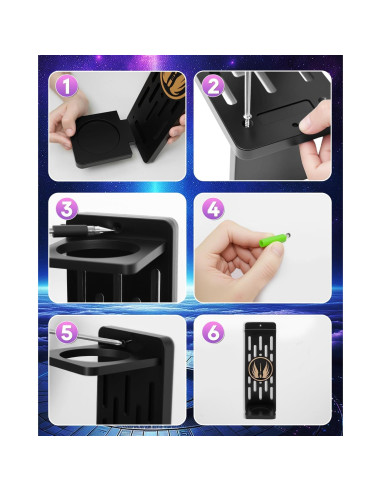 1
2
3
4
5
6