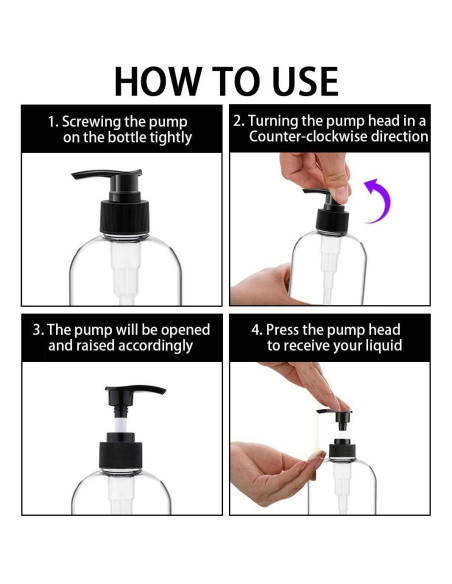 HOW TO USE

1. Screwing the pump on the bottle tightly

2. Turning the pump head in a Counter-clockwise direction

3. The pump will be opened and raised accordingly

4. Press the pump head to receive your liquid