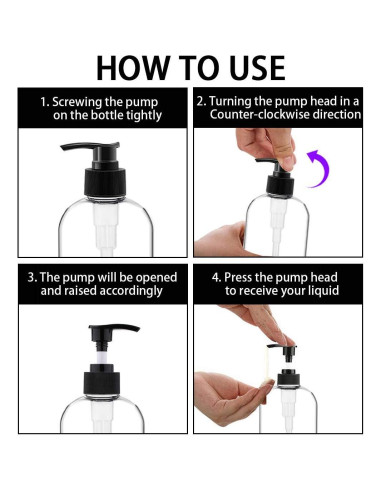 HOW TO USE

1. Screwing the pump on the bottle tightly

2. Turning the pump head in a Counter-clockwise direction

3. The pump will be opened and raised accordingly

4. Press the pump head to receive your liquid