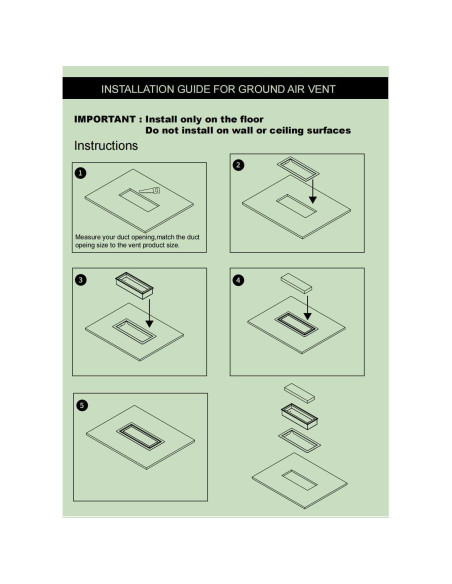 INSTALLATION GUIDE FOR GROUND AIR VENT

IMPORTANT : Install only on the floor
Do not install on wall or ceiling surfaces

Instructions

1

Measure your duct opening,match the duct opeing size to the vent product size.

2

3

4

5