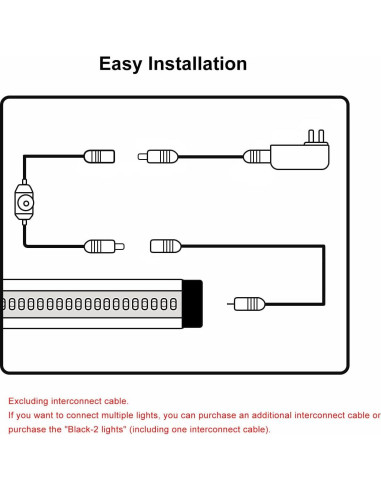 Easy Installation

Excluding interconnect cable.
If you want to connect multiple lights, you can purchase an additional interconnect cable or purchase the "Black-2 lights" (including one interconnect cable).