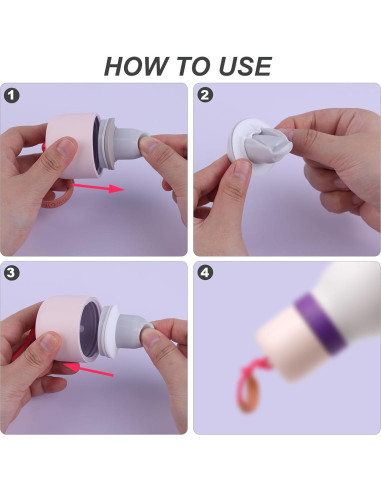 HOW TO USE

1

2

3

4