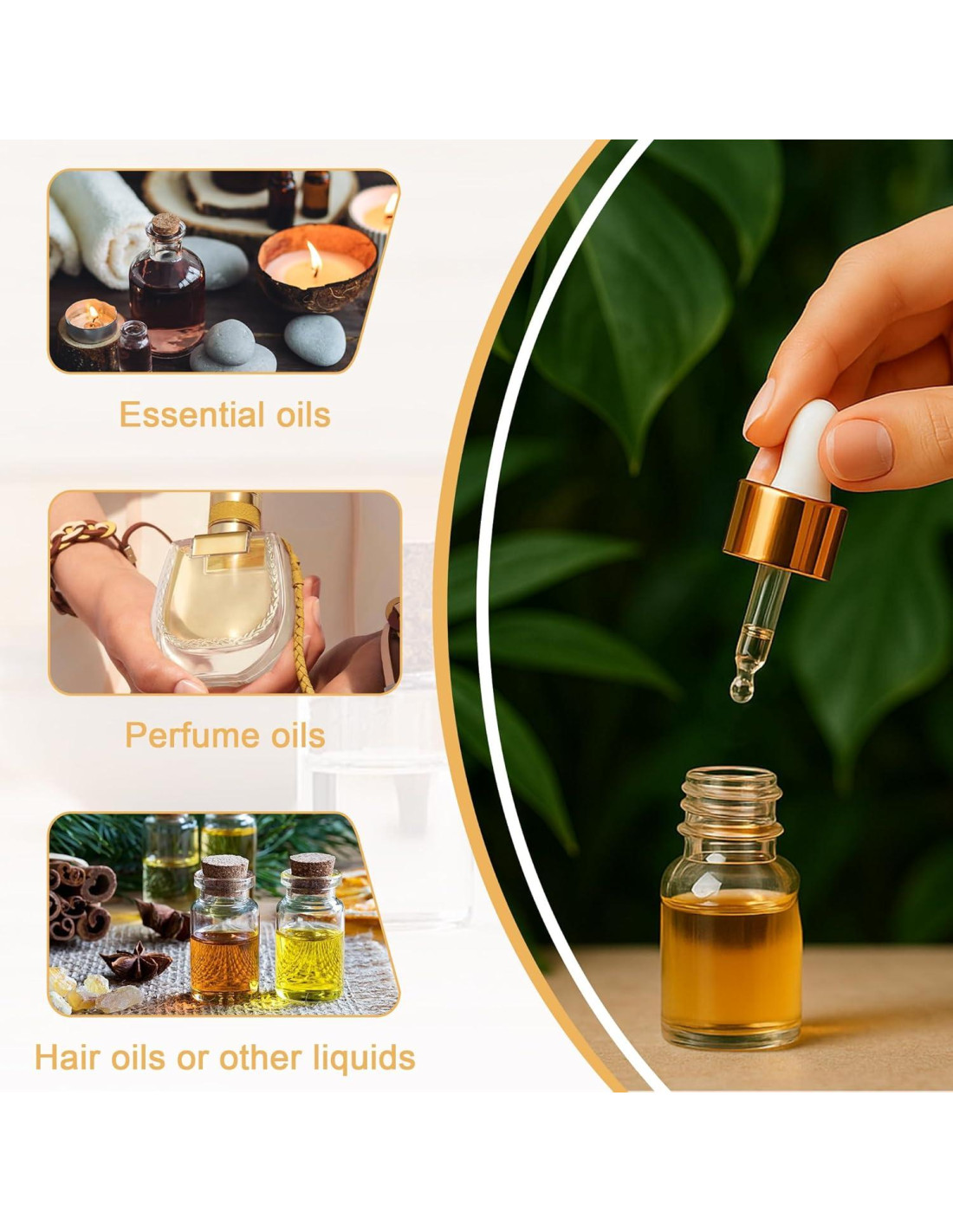 Essential oils

Perfume oils

Hair oils or other liquids