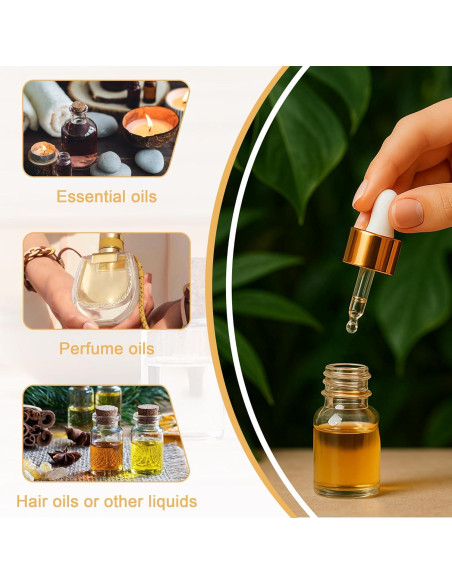 Essential oils

Perfume oils

Hair oils or other liquids