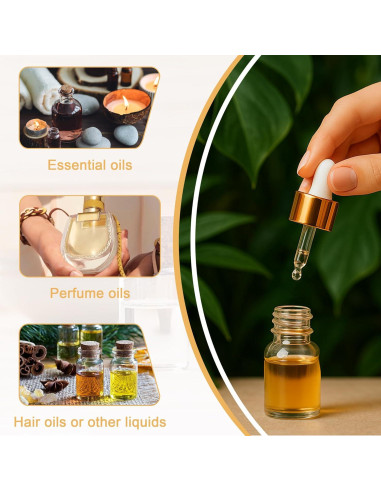 Essential oils

Perfume oils

Hair oils or other liquids