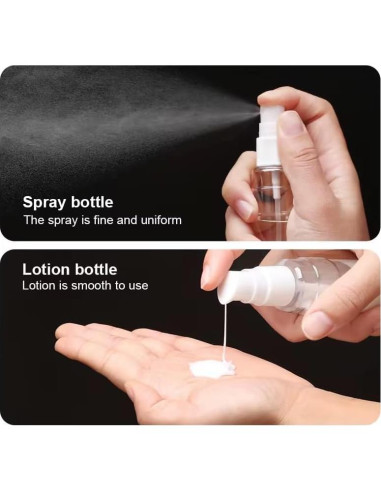 Spray bottle
The spray is fine and uniform

Lotion bottle
Lotion is smooth to use