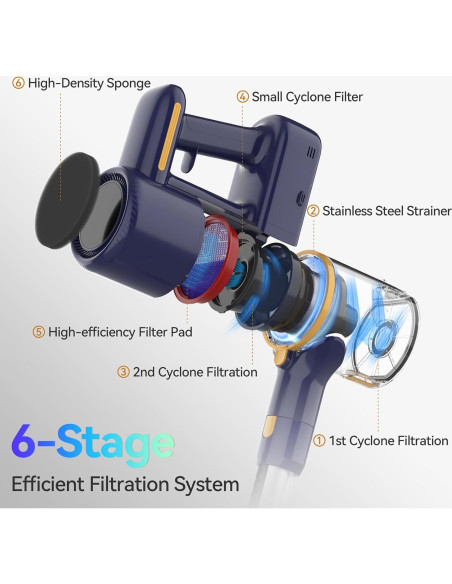 ⑥ High-Density Sponge

④ Small Cyclone Filter

② Stainless Steel Strainer

⑤ High-efficiency Filter Pad

③ 2nd Cyclone Filtration

① 1st Cyclone Filtration

6-Stage

Efficient Filtration System