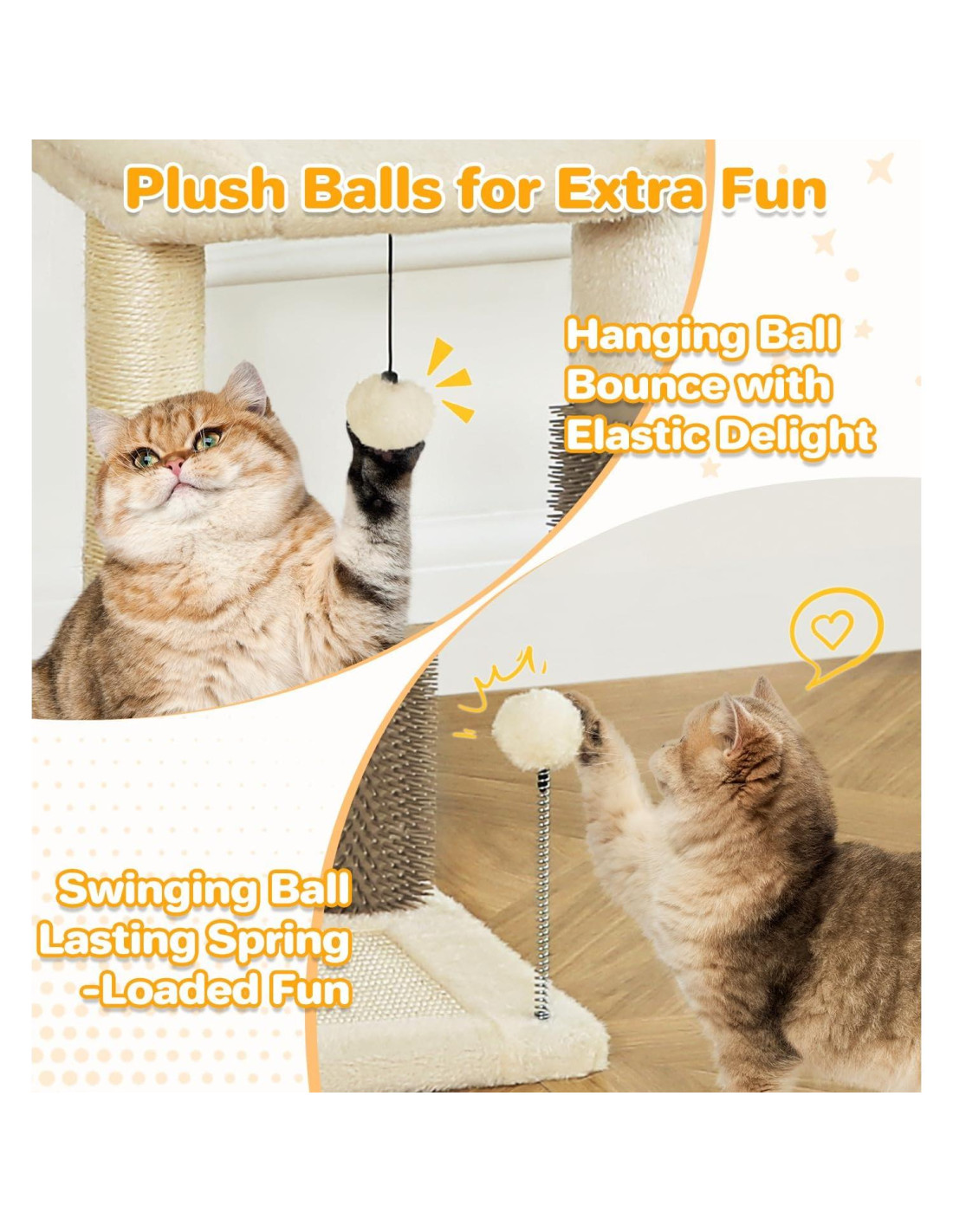 Plush Balls for Extra Fun

Hanging Ball Bounce with Elastic Delight

Swinging Ball Lasting Spring -Loaded Fun