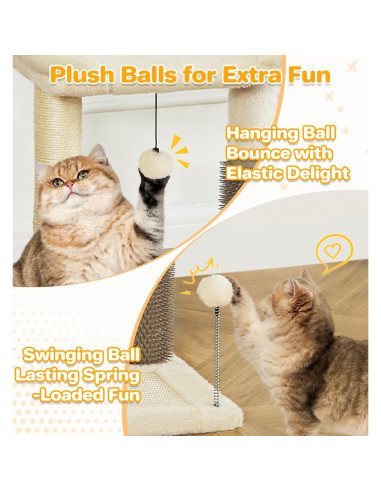 Plush Balls for Extra Fun

Hanging Ball Bounce with Elastic Delight

Swinging Ball Lasting Spring -Loaded Fun