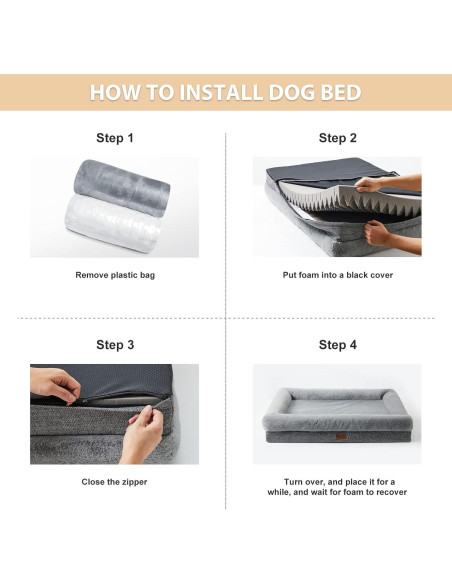 HOW TO INSTALL DOG BED

Step 1

Remove plastic bag

Step 2

Put foam into a black cover

Step 3

Close the zipper

Step 4

Turn over, and place it for a while, and wait for foam to recover