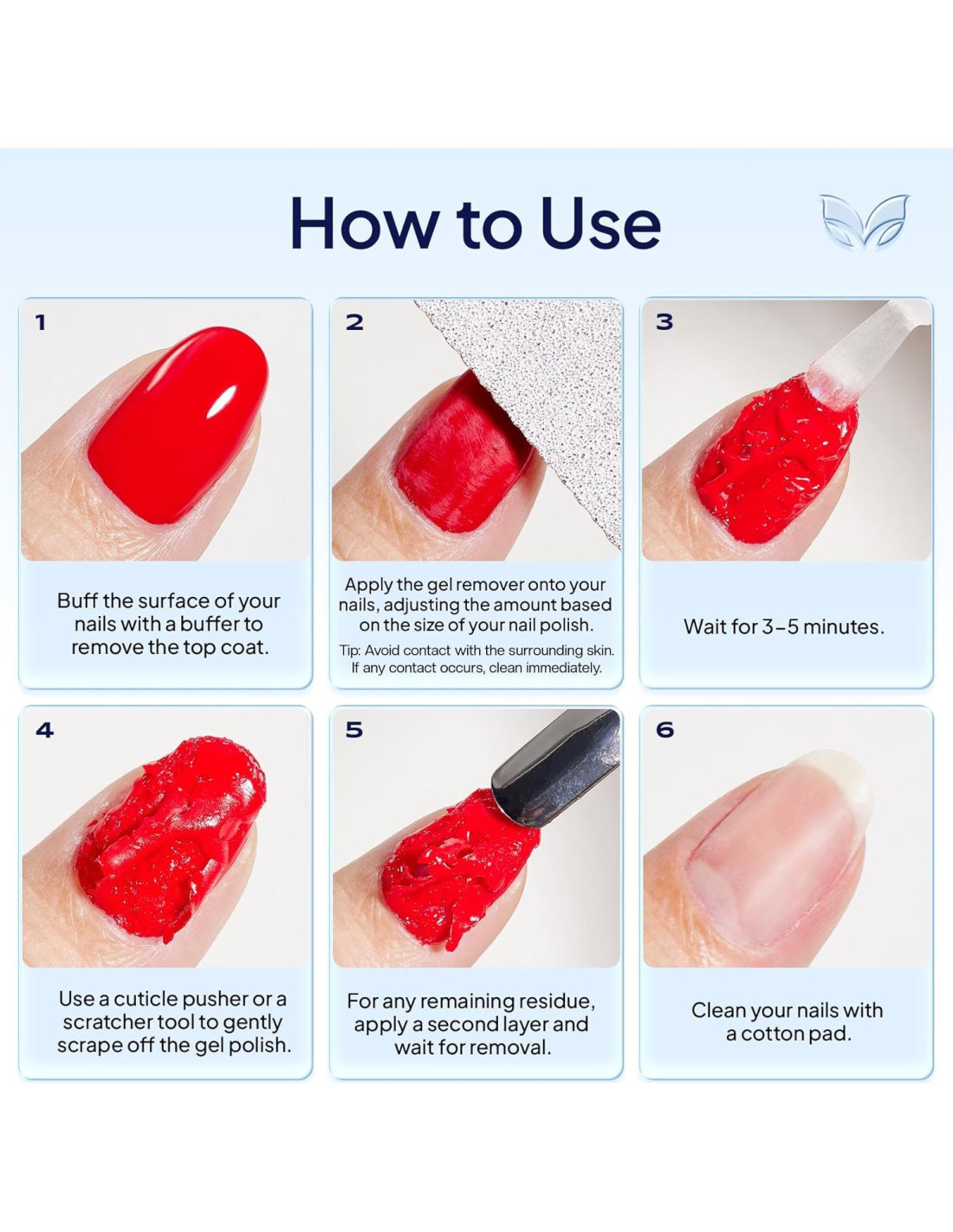 How to Use

1

Buff the surface of your nails with a buffer to remove the top coat.

2

Apply the gel remover onto your nails, adjusting the amount based on the size of your nail polish.

Tip: Avoid contact with the surrounding skin. If any contact occurs, clean immediately.

3

Wait for 3–5 minutes.

4

Use a cuticle pusher or a scratcher tool to gently scrape off the gel polish.

5

For any remaining residue, apply a second layer and wait for removal.

6

Clean your nails with a cotton pad.