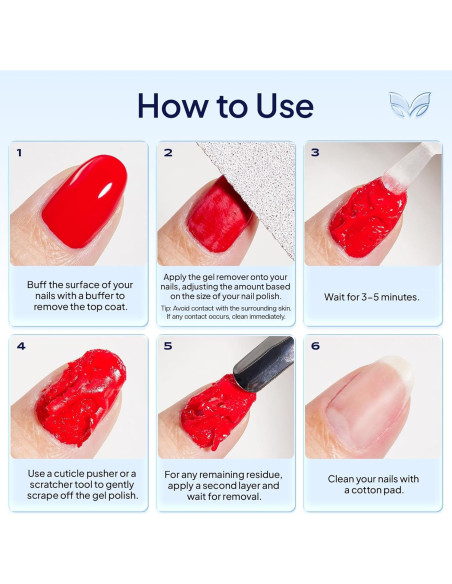 How to Use

1

Buff the surface of your nails with a buffer to remove the top coat.

2

Apply the gel remover onto your nails, adjusting the amount based on the size of your nail polish.

Tip: Avoid contact with the surrounding skin. If any contact occurs, clean immediately.

3

Wait for 3–5 minutes.

4

Use a cuticle pusher or a scratcher tool to gently scrape off the gel polish.

5

For any remaining residue, apply a second layer and wait for removal.

6

Clean your nails with a cotton pad.