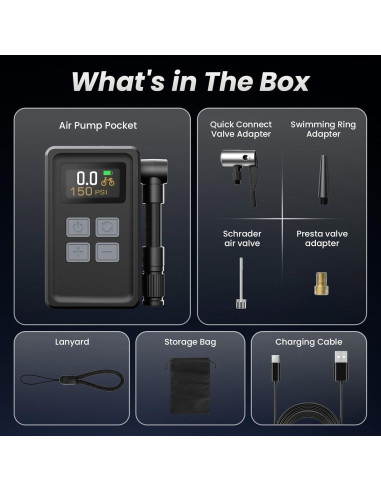 What's in The Box

Air Pump Pocket

0.0
150 PSI

Quick Connect Valve Adapter

Swimming Ring Adapter

Schrader air valve

Presta valve adapter

Lanyard

Storage Bag

Charging Cable