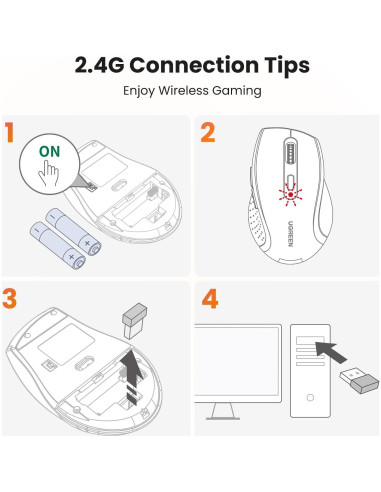 2.4G Connection Tips

Enjoy Wireless Gaming

1

ON

+

+

2

UGREEN

3

4