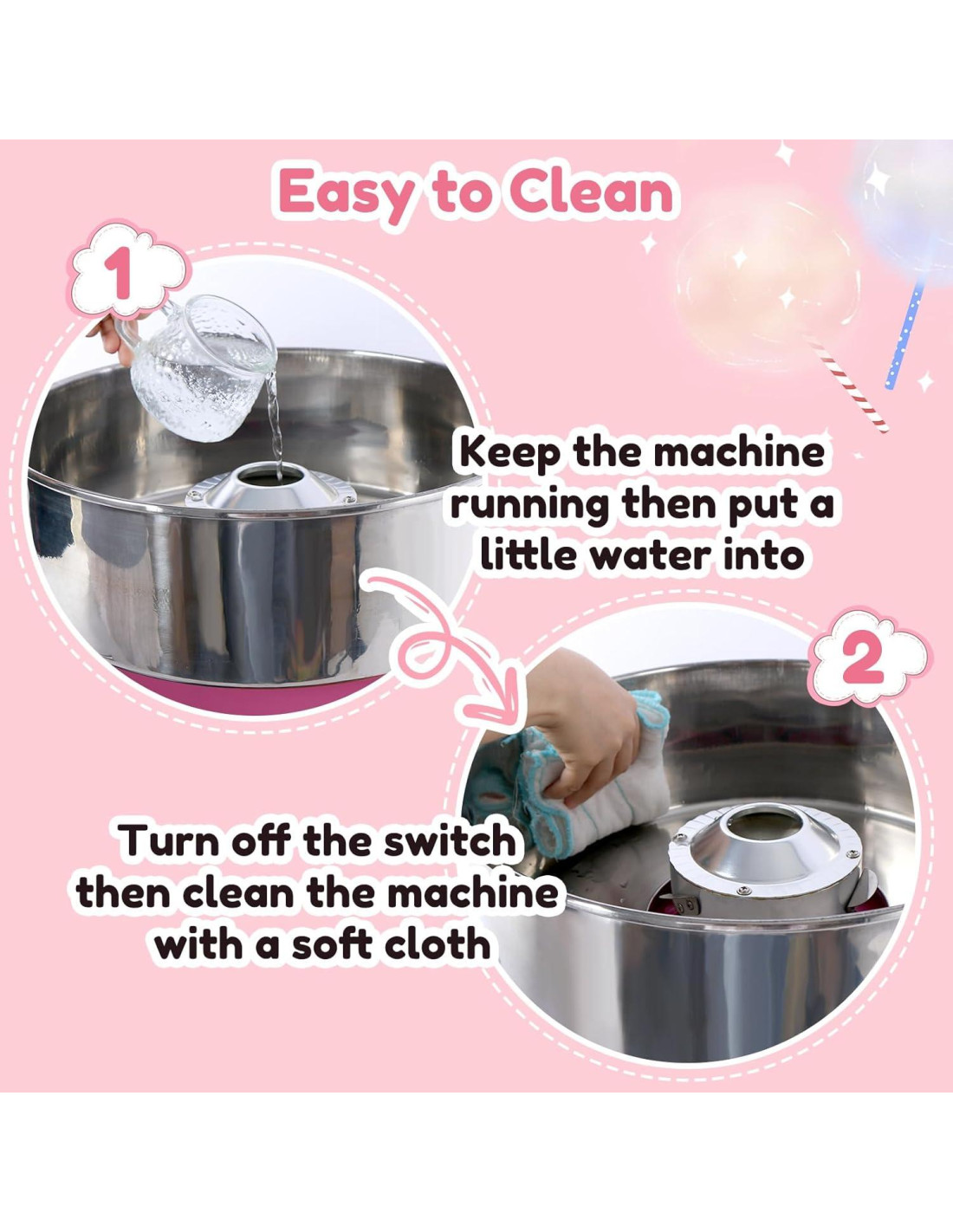 Easy to Clean

1

Keep the machine running then put a little water into

2

Turn off the switch then clean the machine with a soft cloth