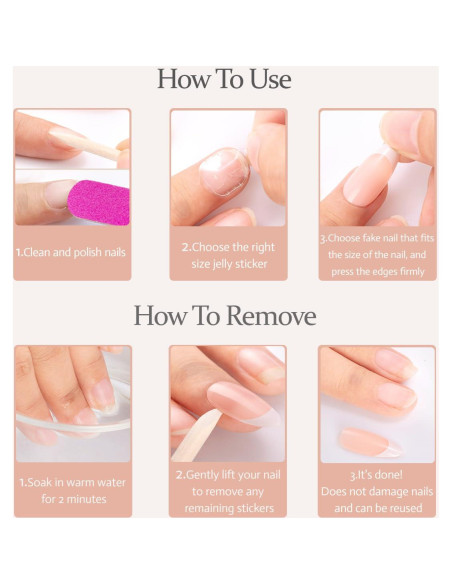 How To Use

1.Clean and polish nails

2.Choose the right size jelly sticker

3.Choose fake nail that fits the size of the nail, and press the edges firmly

How To Remove

1.Soak in warm water for 2 minutes

2.Gently lift your nail to remove any remaining stickers

3.It's done! Does not damage nails and can be reused