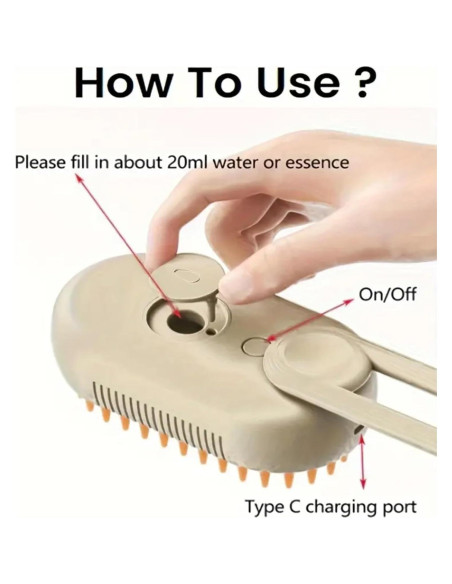 How To Use ?

Please fill in about 20ml water or essence

On/Off

Type C charging port