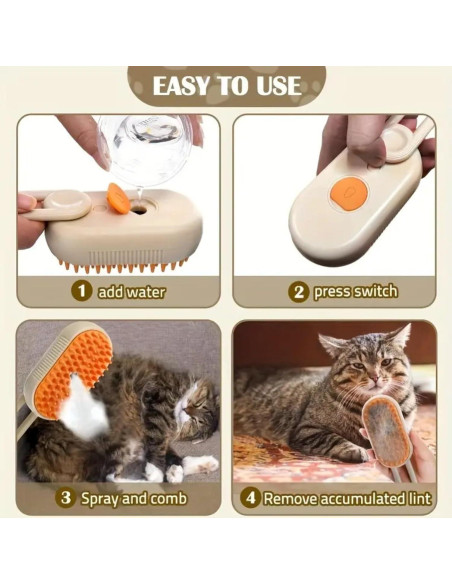 EASY TO USE

1 add water

2 press switch

3 Spray and comb

4 Remove accumulated lint