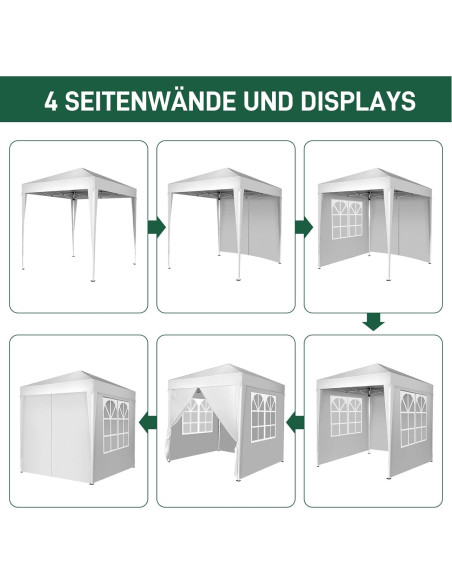 4 SEITENWÄNDE UND DISPLAYS