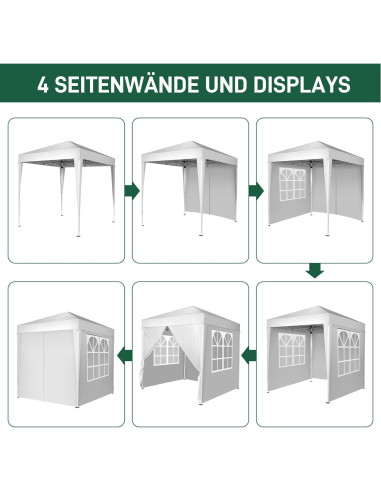 4 SEITENWÄNDE UND DISPLAYS