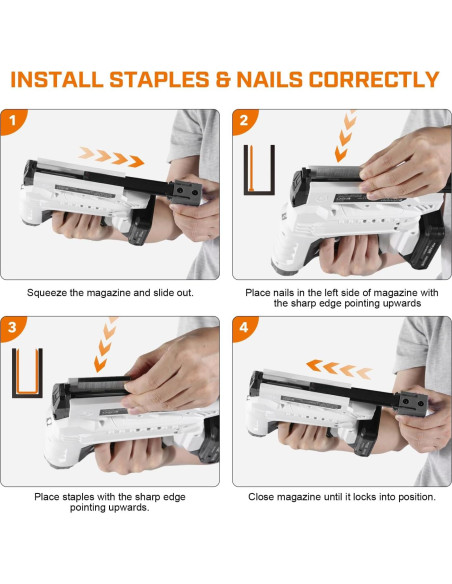 INSTALL STAPLES & NAILS CORRECTLY

1

Squeeze the magazine and slide out.

2

Place nails in the left side of magazine with the sharp edge pointing upwards

3

Place staples with the sharp edge pointing upwards.

4

Close magazine until it locks into position.