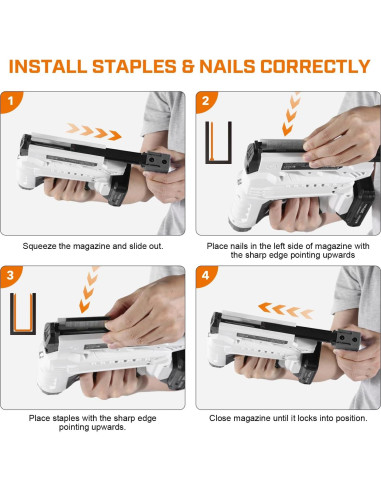 INSTALL STAPLES & NAILS CORRECTLY

1

Squeeze the magazine and slide out.

2

Place nails in the left side of magazine with the sharp edge pointing upwards

3

Place staples with the sharp edge pointing upwards.

4

Close magazine until it locks into position.