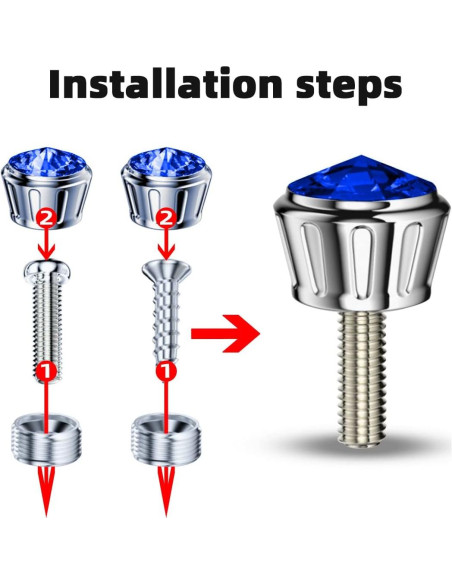 Installation steps

2
2
1
1