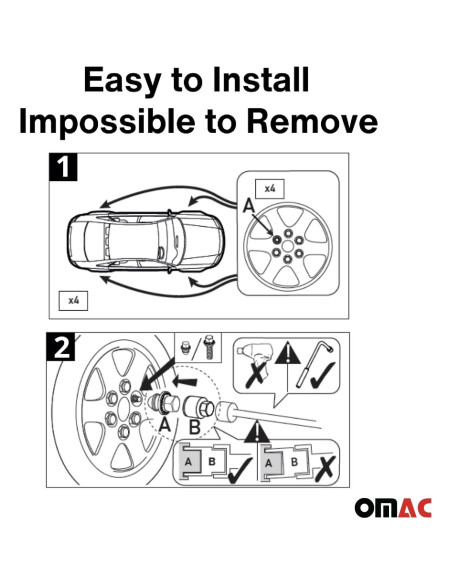 Easy to Install
Impossible to Remove

1

x4

A

x4

2

A

B

A B

A B

OMAC