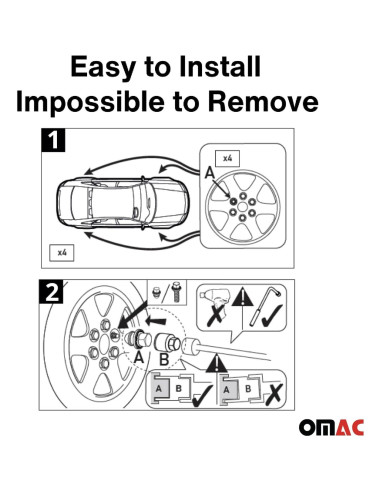 Easy to Install
Impossible to Remove

1

x4

A

x4

2

A

B

A B

A B

OMAC