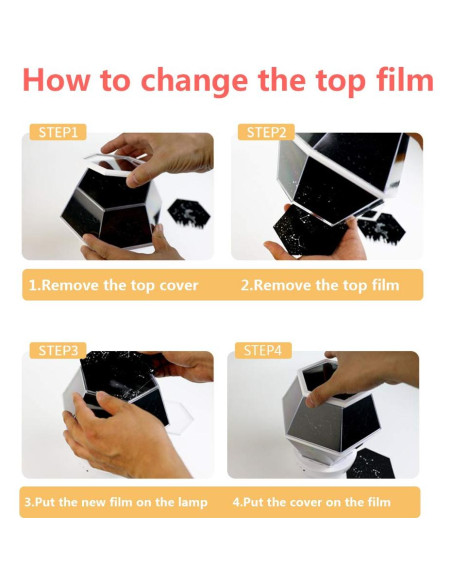 How to change the top film

STEP1

STEP2

1.Remove the top cover

2.Remove the top film

STEP3

STEP4

3.Put the new film on the lamp

4.Put the cover on the film