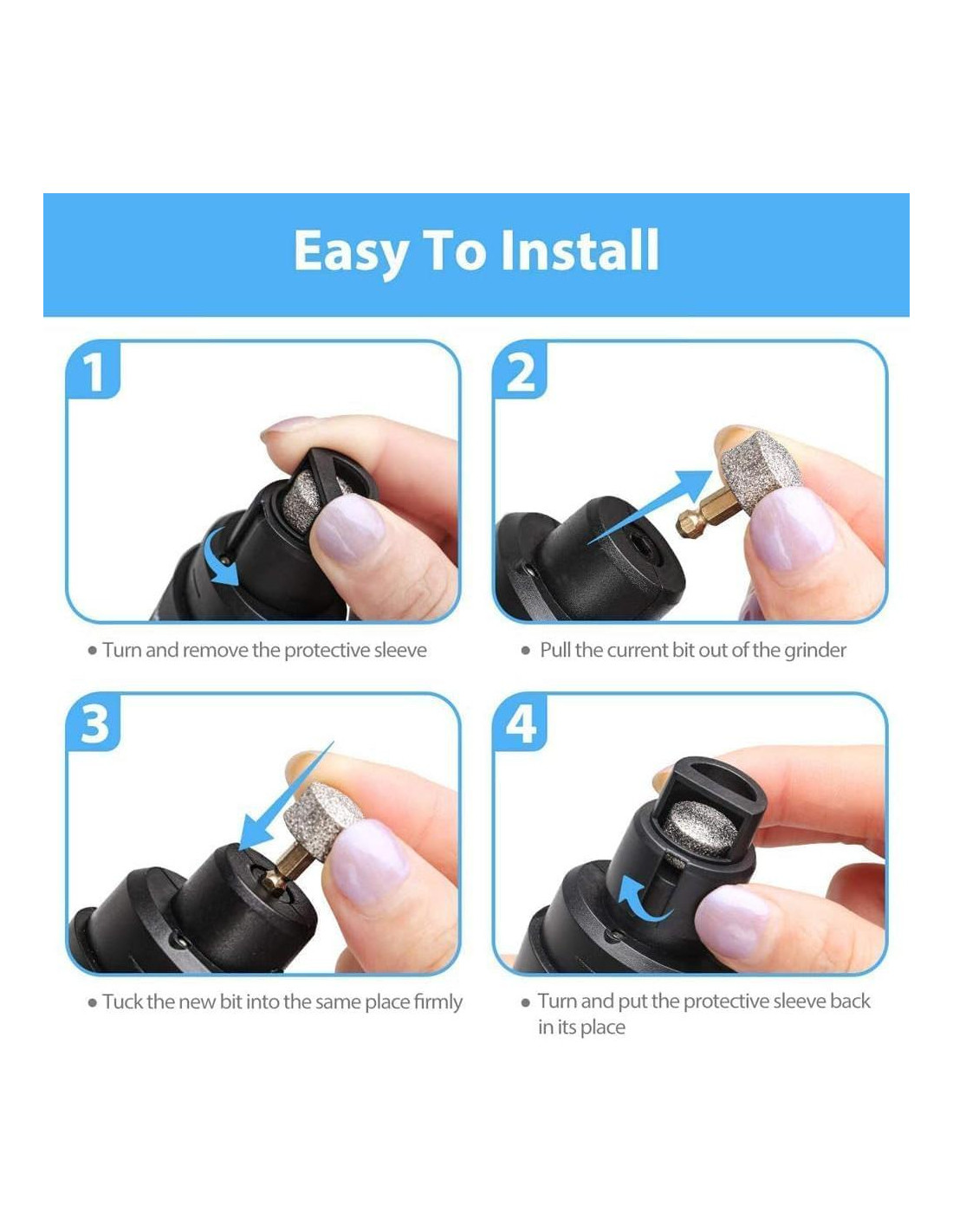 Easy To Install

1

• Turn and remove the protective sleeve

2

• Pull the current bit out of the grinder

3

• Tuck the new bit into the same place firmly

4

• Turn and put the protective sleeve back in its place