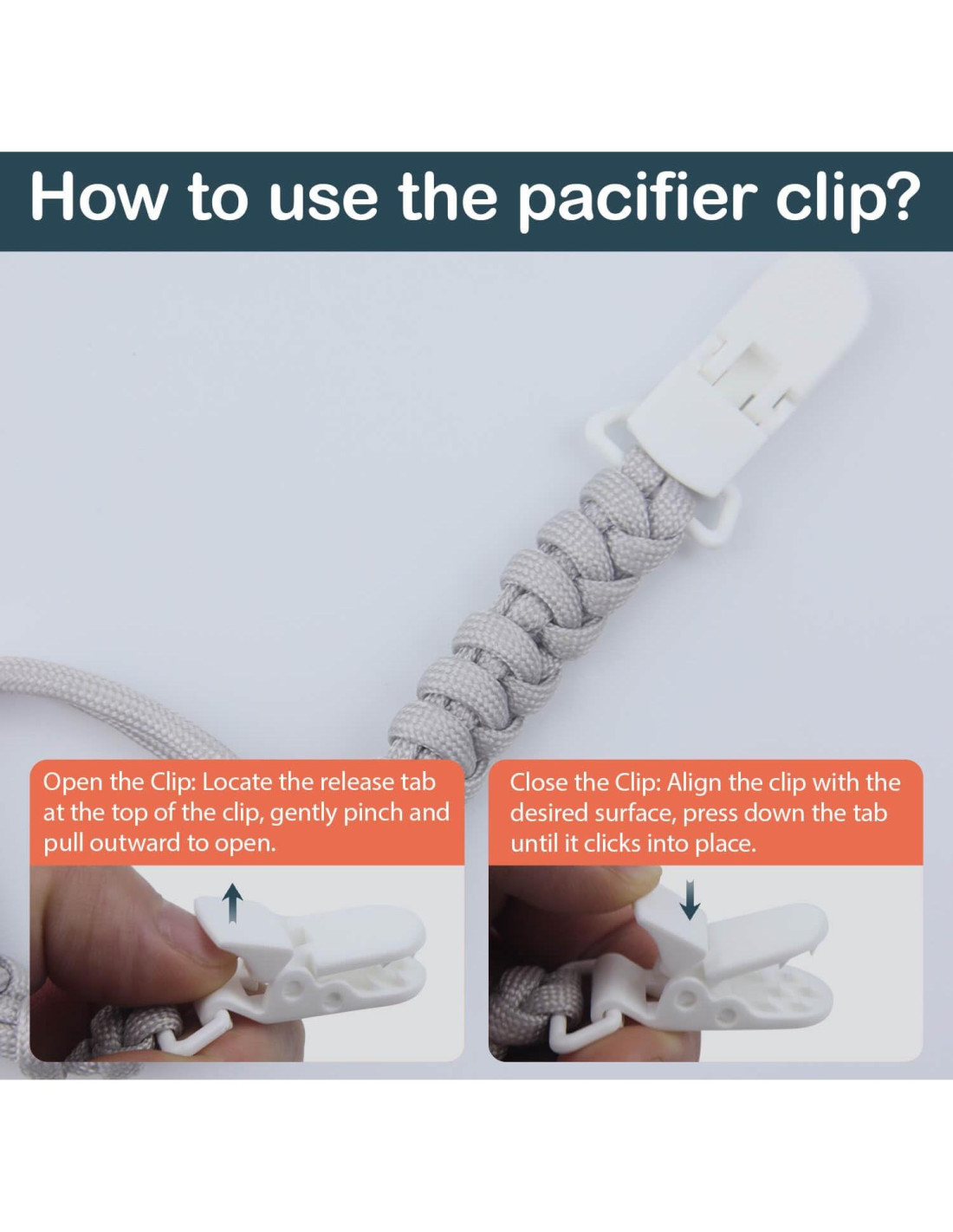 How to use the pacifier clip?

Open the Clip: Locate the release tab at the top of the clip, gently pinch and pull outward to open.

Close the Clip: Align the clip with the desired surface, press down the tab until it clicks into place.