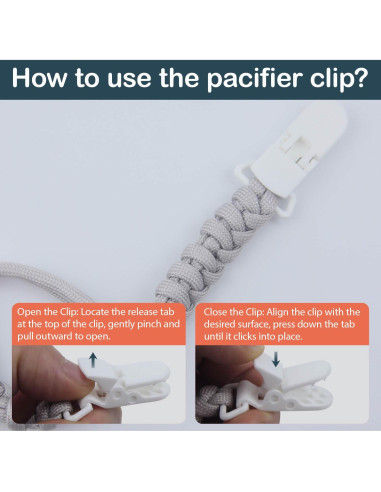 How to use the pacifier clip?

Open the Clip: Locate the release tab at the top of the clip, gently pinch and pull outward to open.

Close the Clip: Align the clip with the desired surface, press down the tab until it clicks into place.