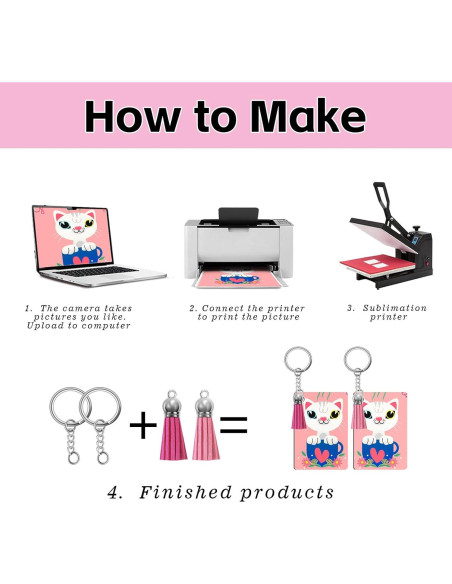 How to Make

1. The camera takes pictures you like. Upload to computer

2. Connect the printer to print the picture

3. Sublimation printer

+ =

4. Finished products