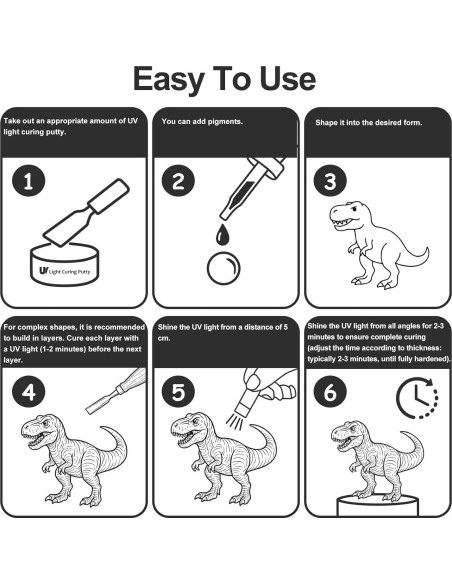 Easy To Use

Take out an appropriate amount of UV light curing putty.

1

UV Light Curing Putty

You can add pigments.

2

Shape it into the desired form.

3

For complex shapes, it is recommended to build in layers. Cure each layer with a UV light (1-2 minutes) before the next layer.

4

Shine the UV light from a distance of 5 cm.

5

Shine the UV light from all angles for 2-3 minutes to ensure complete curing (adjust the time according to thickness: typically 2-3 minutes, until fully hardened).

6