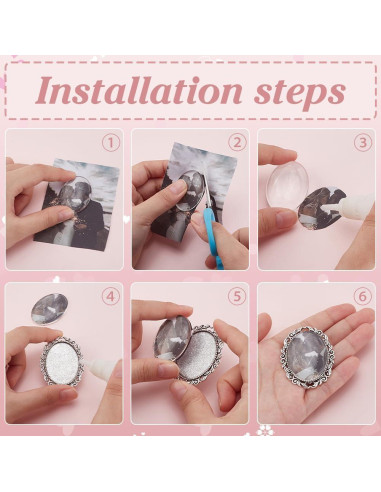 Installation steps

①

②

③

④

⑤

⑥