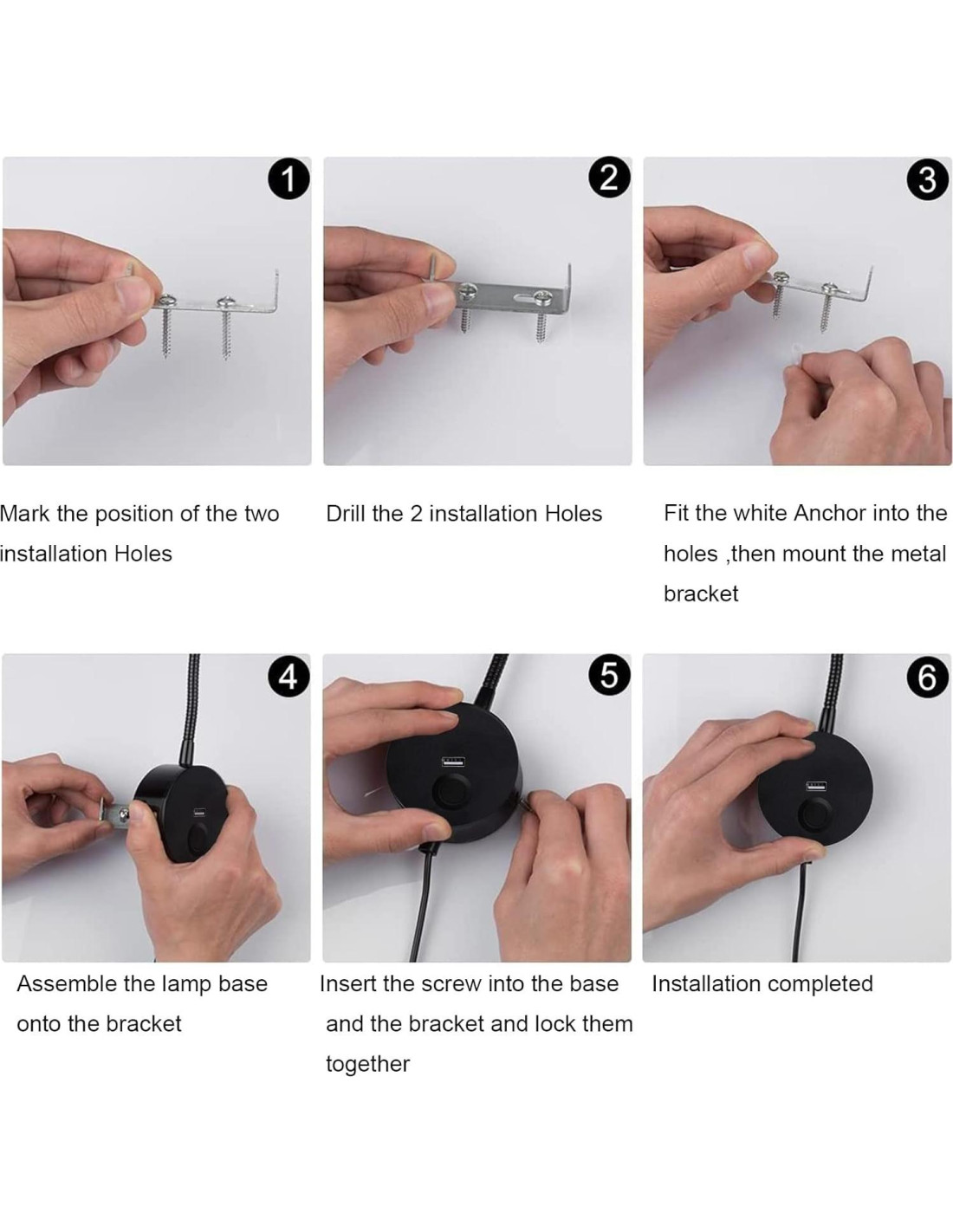 1

Mark the position of the two installation Holes

2

Drill the 2 installation Holes

3

Fit the white Anchor into the holes ,then mount the metal bracket

4

Assemble the lamp base onto the bracket

5

Insert the screw into the base and the bracket and lock them together

6

Installation completed