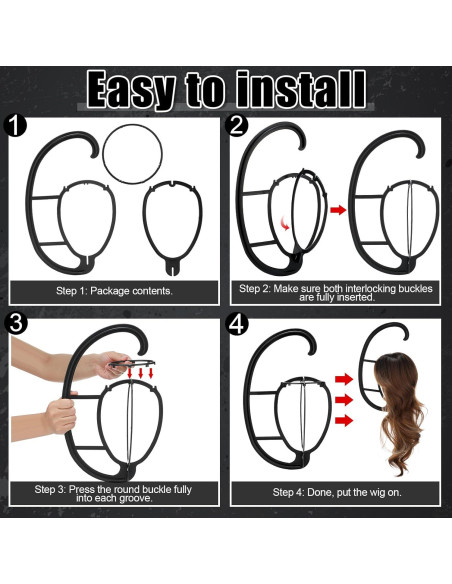 Easy to install

1

Step 1: Package contents.

2

Step 2: Make sure both interlocking buckles are fully inserted.

3

Step 3: Press the round buckle fully into each groove.

4

Step 4: Done, put the wig on.