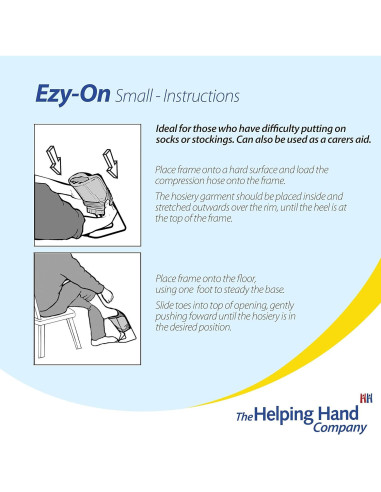 Ezy-On Small - Instructions

Ideal for those who have difficulty putting on socks or stockings. Can also be used as a carers aid.

Place frame onto a hard surface and load the compression hose onto the frame.

The hosiery garment should be placed inside and stretched outwards over the rim, until the heel is at the top of the frame.

Place frame onto the floor, using one foot to steady the base.

Slide toes into top of opening, gently pushing foward until the hosiery is in the desired position.

The Helping Hand Company