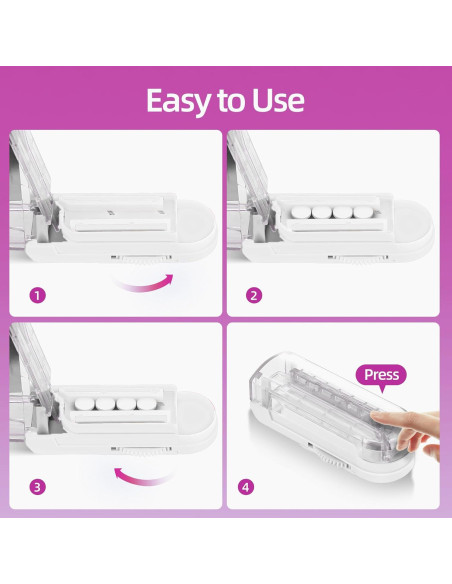 Easy to Use

1

2

3

Press

4