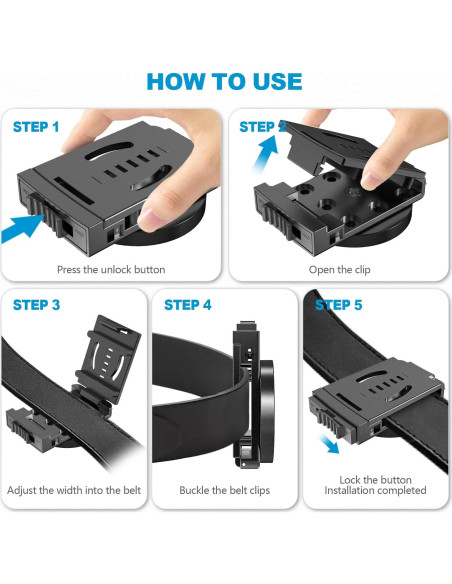 HOW TO USE

STEP 1

Press the unlock button

STEP 2

Open the clip

STEP 3

Adjust the width into the belt

STEP 4

Buckle the belt clips

STEP 5

Lock the button
Installation completed