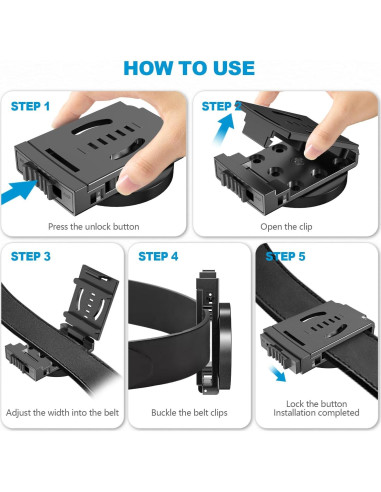 HOW TO USE

STEP 1
Press the unlock button

STEP 2
Open the clip

STEP 3
Adjust the width into the belt

STEP 4
Buckle the belt clips

STEP 5
Lock the button
Installation completed