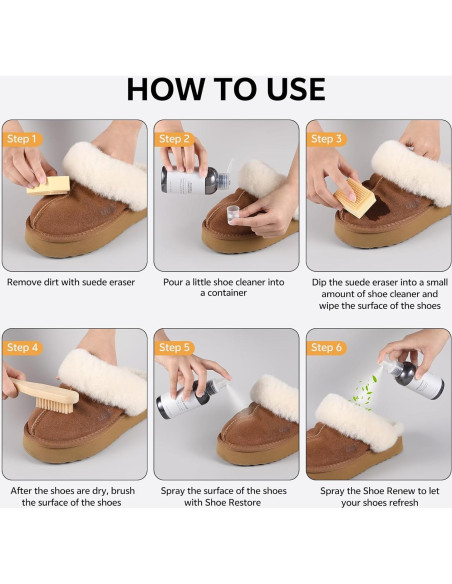 HOW TO USE

Step 1

Remove dirt with suede eraser

Step 2

Pour a little shoe cleaner into a container

Step 3

Dip the suede eraser into a small amount of shoe cleaner and wipe the surface of the shoes

Step 4

After the shoes are dry, brush the surface of the shoes

Step 5

Spray the surface of the shoes with Shoe Restore

Step 6

Spray the Shoe Renew to let your shoes refresh