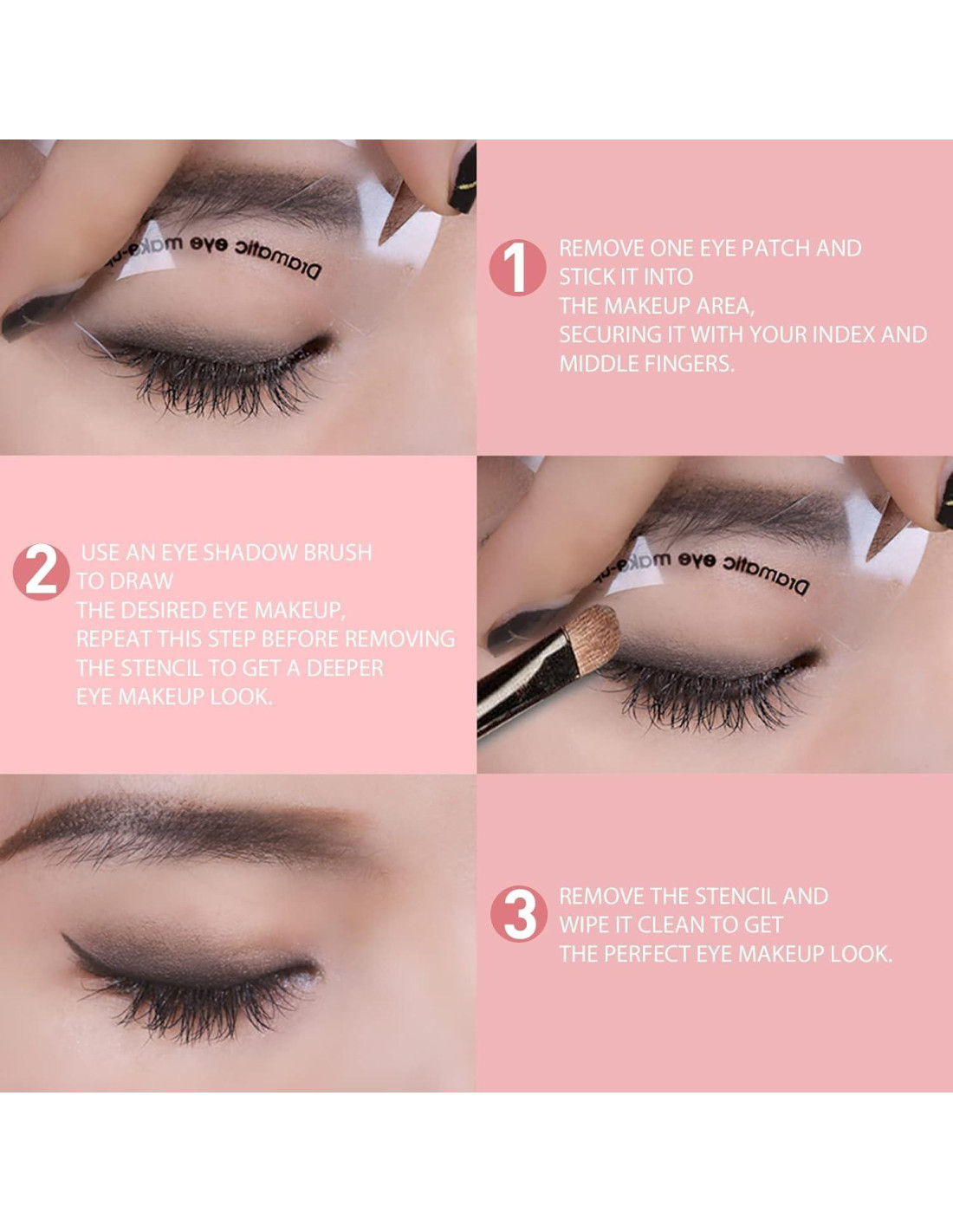 Dramatic eye make-up

1 REMOVE ONE EYE PATCH AND STICK IT INTO THE MAKEUP AREA, SECURING IT WITH YOUR INDEX AND MIDDLE FINGERS.

2 USE AN EYE SHADOW BRUSH TO DRAW THE DESIRED EYE MAKEUP, REPEAT THIS STEP BEFORE REMOVING THE STENCIL TO GET A DEEPER EYE MAKEUP LOOK.

Dramatic eye make-up

3 REMOVE THE STENCIL AND WIPE IT CLEAN TO GET THE PERFECT EYE MAKEUP LOOK.