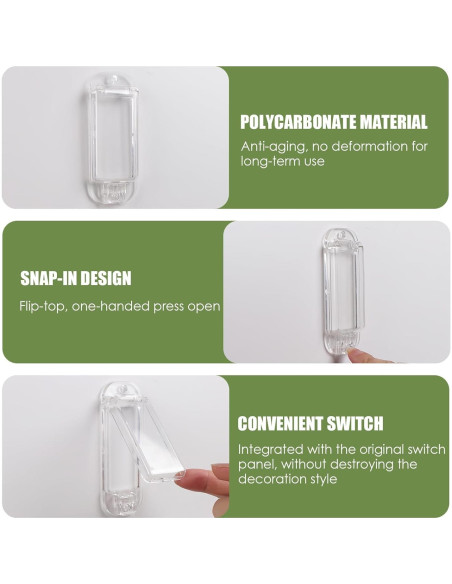 POLYCARBONATE MATERIAL

Anti-aging, no deformation for long-term use

SNAP-IN DESIGN

Flip-top, one-handed press open

CONVENIENT SWITCH

Integrated with the original switch panel, without destroying the decoration style