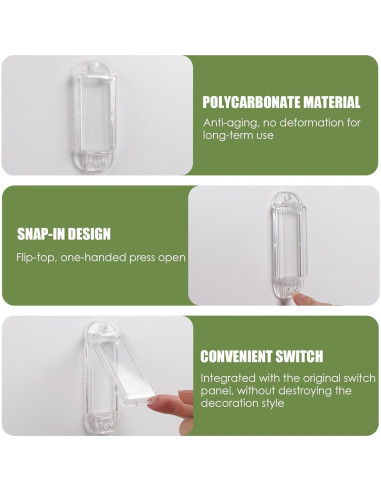 POLYCARBONATE MATERIAL

Anti-aging, no deformation for long-term use

SNAP-IN DESIGN

Flip-top, one-handed press open

CONVENIENT SWITCH

Integrated with the original switch panel, without destroying the decoration style