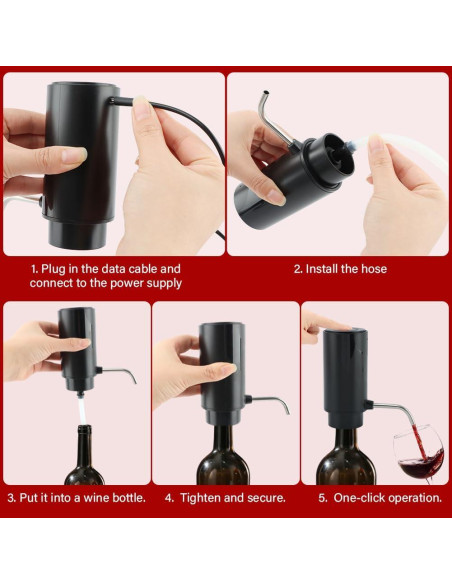 1. Plug in the data cable and connect to the power supply

2. Install the hose

3. Put it into a wine bottle.

4. Tighten and secure.

5. One-click operation.