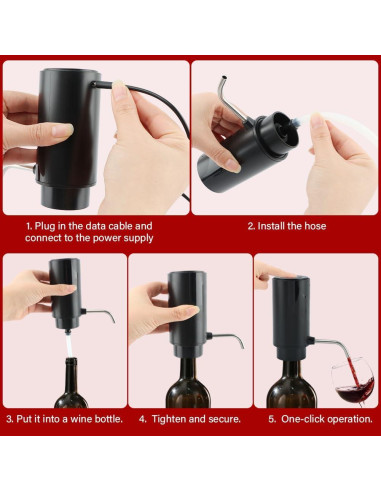 1. Plug in the data cable and connect to the power supply

2. Install the hose

3. Put it into a wine bottle.

4. Tighten and secure.

5. One-click operation.