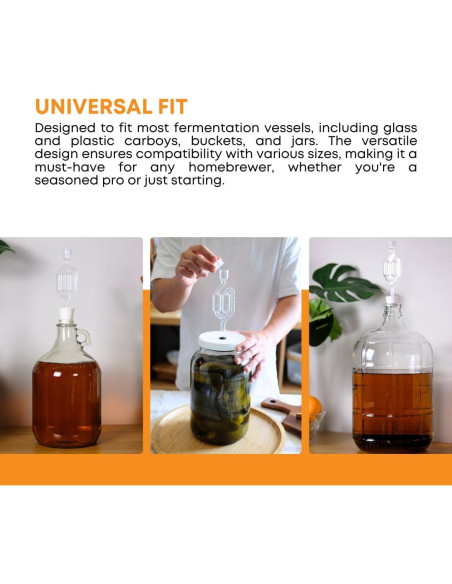 UNIVERSAL FIT

Designed to fit most fermentation vessels, including glass and plastic carboys, buckets, and jars. The versatile design ensures compatibility with various sizes, making it a must-have for any homebrewer, whether you're a seasoned pro or just starting.